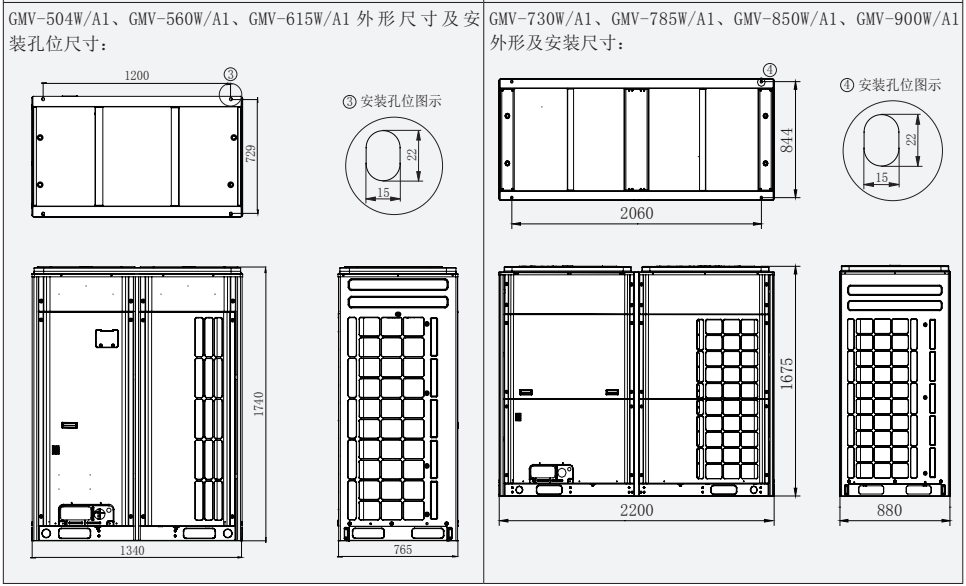 GMV-504W/A1、GMV-560W/A1、GMV-615W/A1 外形尺寸及安装孔位尺寸：

1200
③
729
③ 安装孔位图示
22
15
1740
1340
765

GMV-730W/A1、GMV-785W/A1、GMV-850W/A1、GMV-900W/A1 外形及安装尺寸：

④
844
2060
④ 安装孔位图示
22
15
1675
2200
880